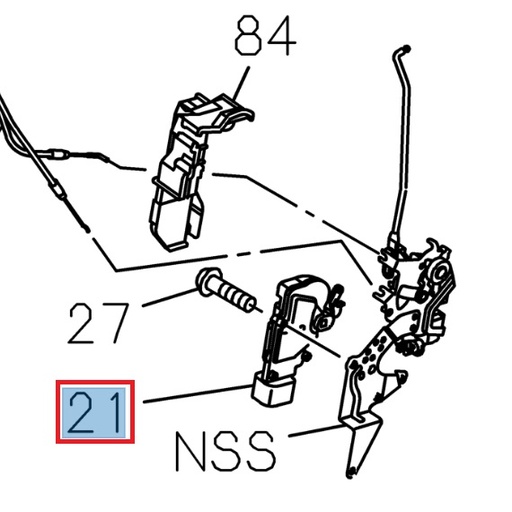 84

27

21

NSS