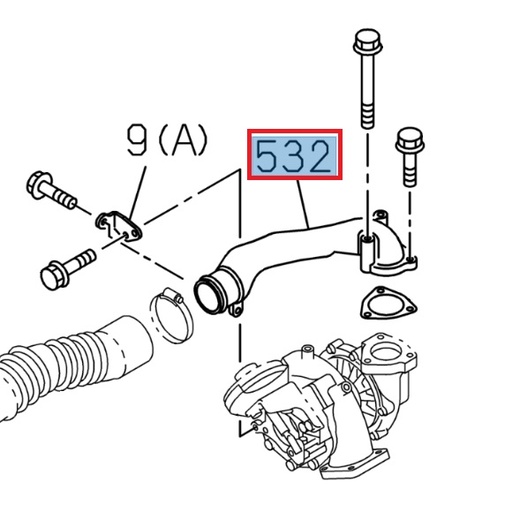 9 (A)

532