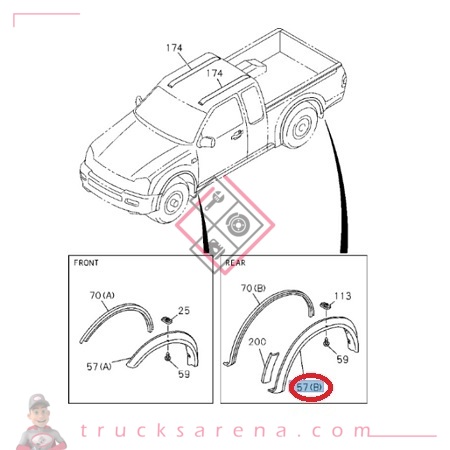 174
174

FRONT
70(A)
25
57(A)
59

REAR
70(B)
113
200
59
57(B)

trucksarena.com