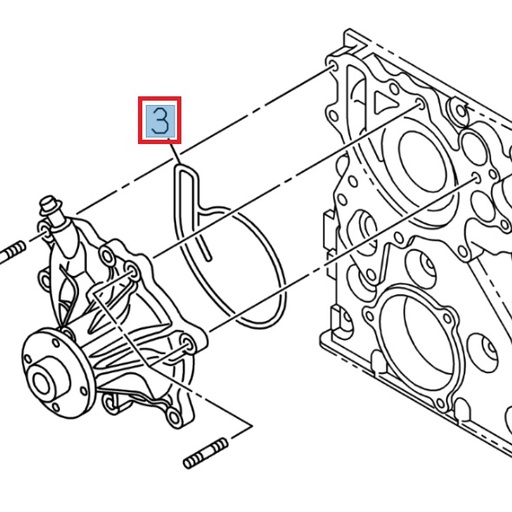 3