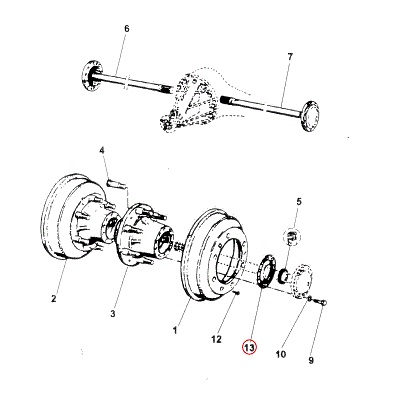 6
7
4
5
2
3
1
12
13
10
9