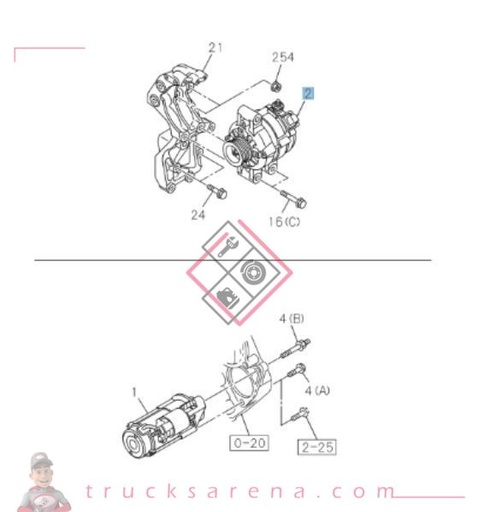 21
254
2
24
16(C)
4(B)
4(A)
1
0-20
2-25
trucksarena.com