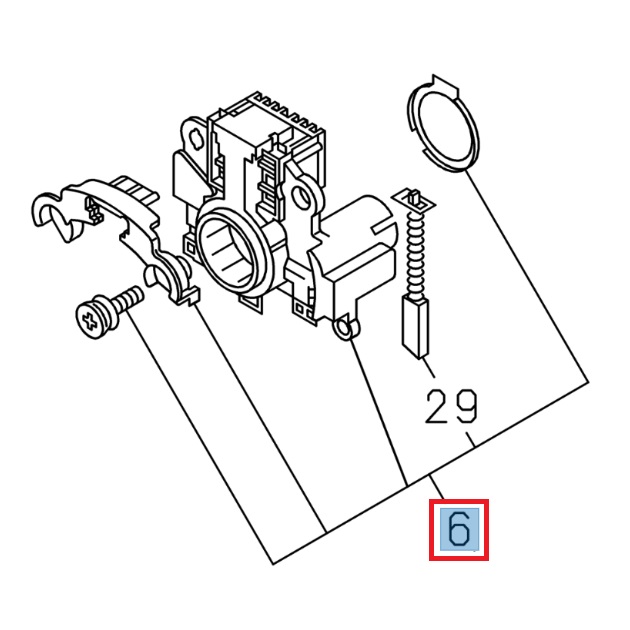 29

6