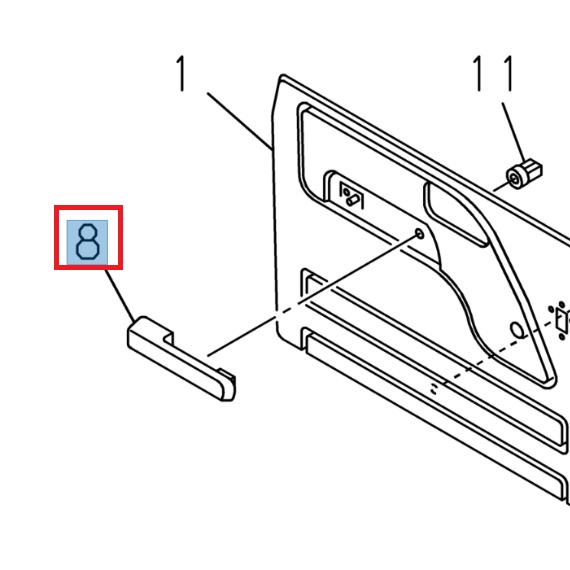 1

11

8