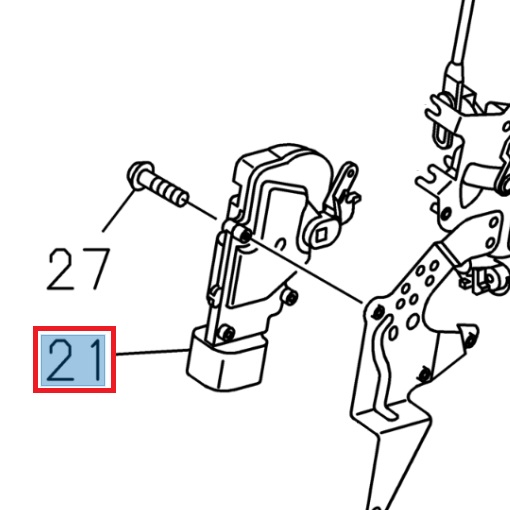 27

21