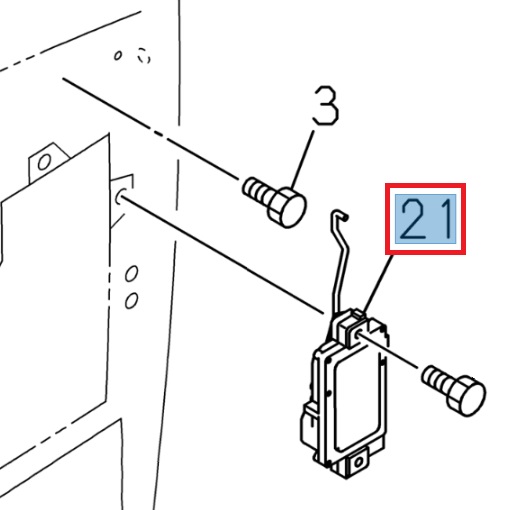 3

21