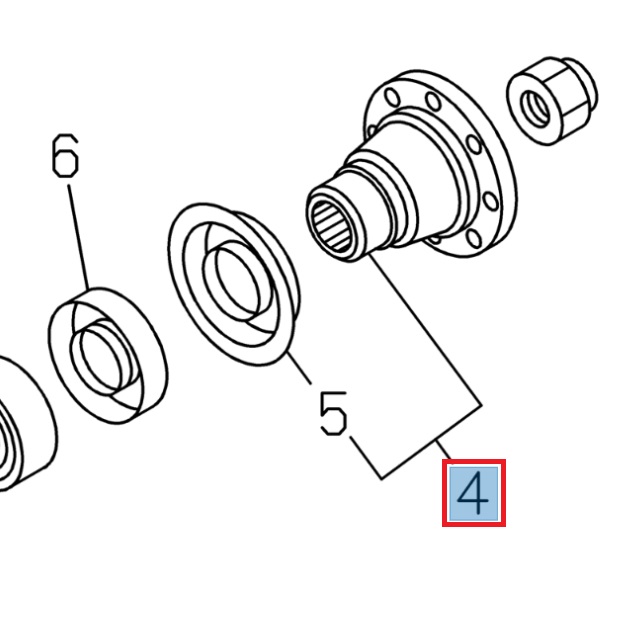 6

5

4