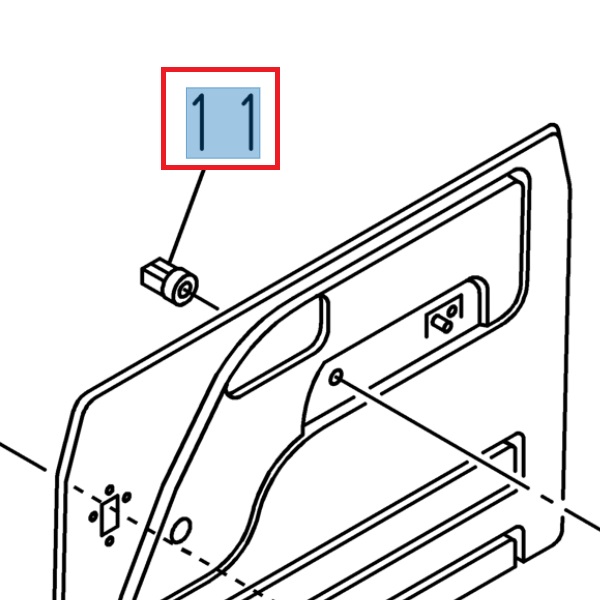 11