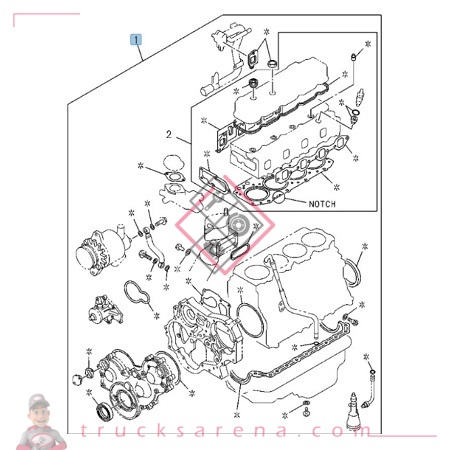 1
2
NOTCH
trucksarena.com