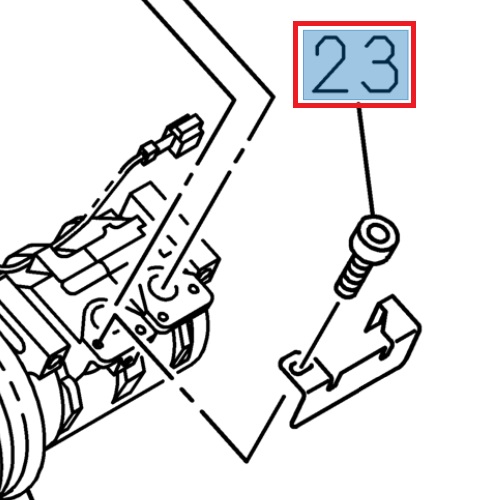 23