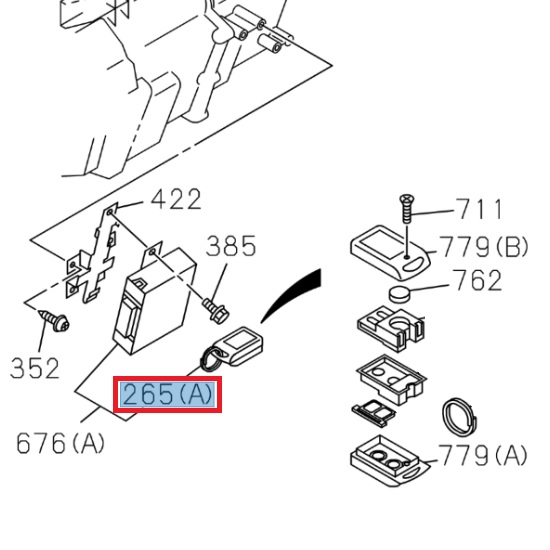 422
385
711
779(B)
762
352
265(A)
676(A)
779(A)