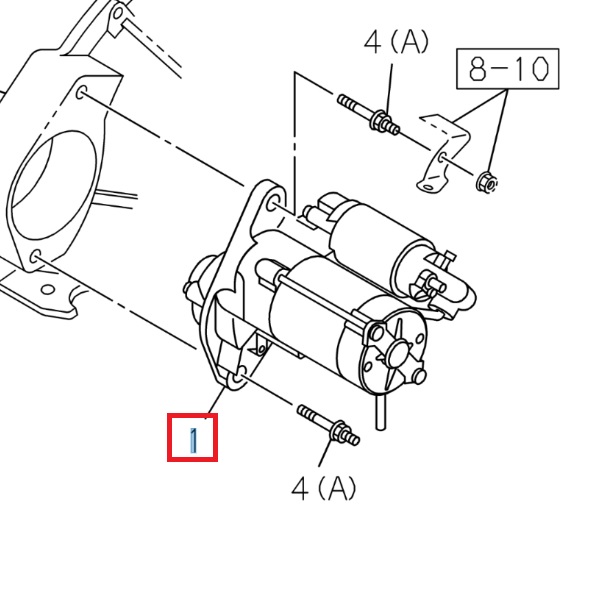 4 (A)

8-10

1

4 (A)