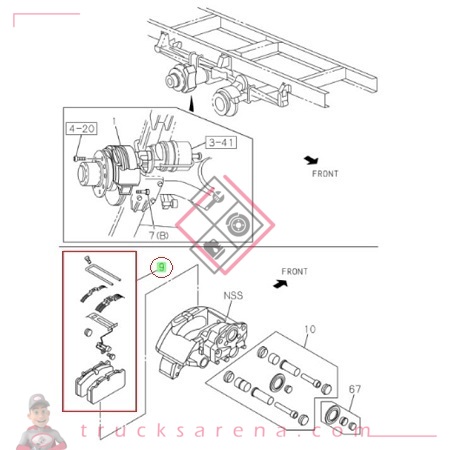 4-20
1
3-41
FRONT
7(B)
9
FRONT
NSS
10
67
trucksarena.com