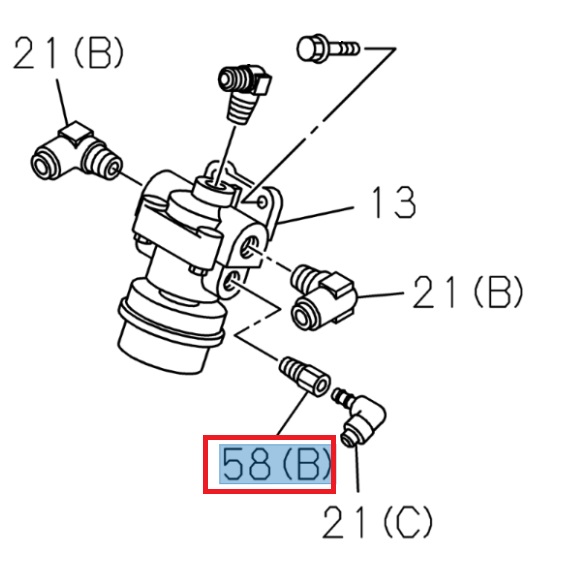 21 (B)

13

21 (B)

58 (B)

21 (C)