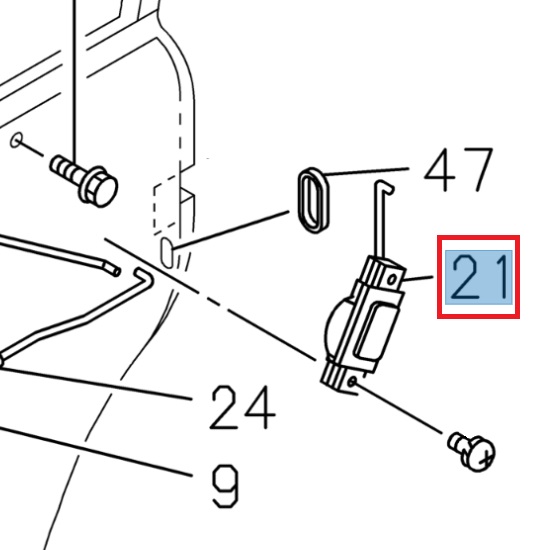 47

21

24

9