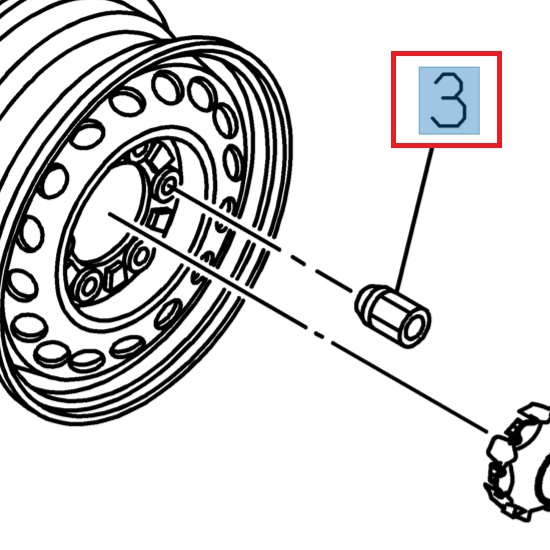 3