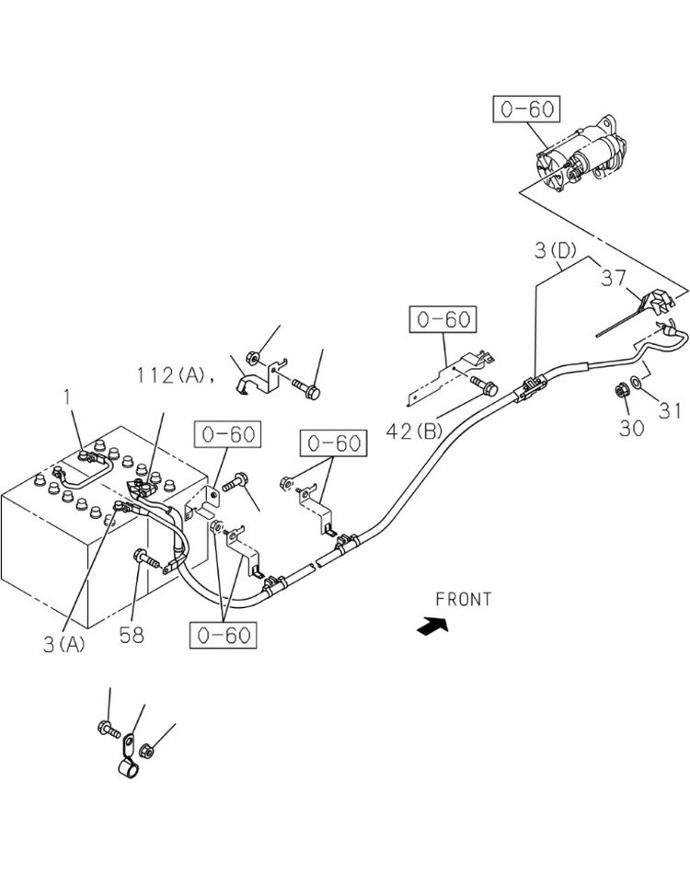 0-60

3(D)

37

0-60

112(A),

42(B)

31

30

1

0-60

0-60

FRONT

3(A)

58

0-60