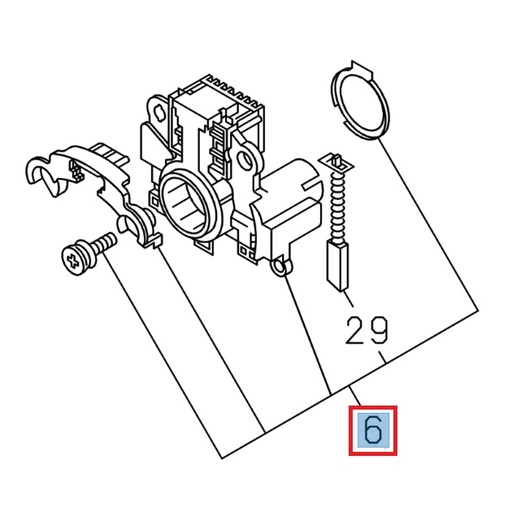 29

6