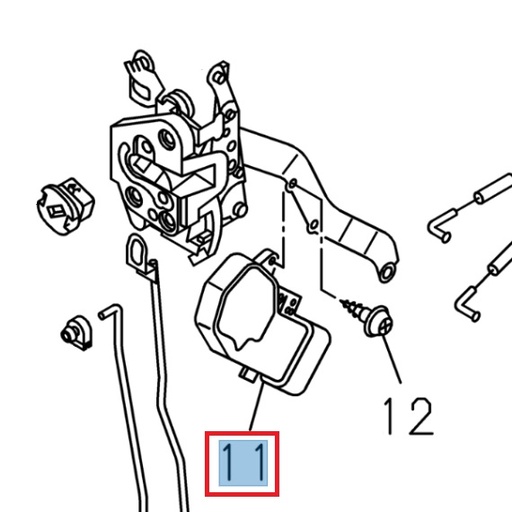 12

11