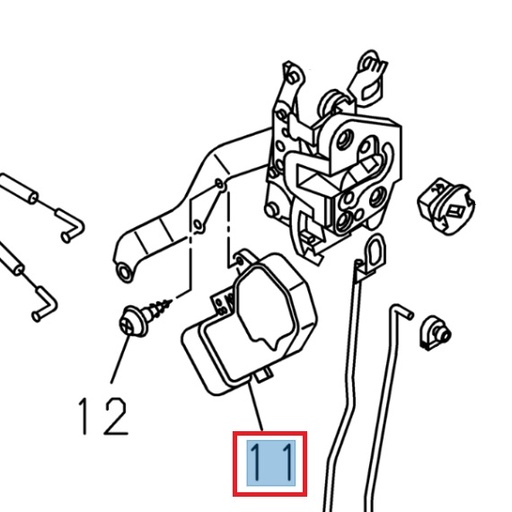 12

11