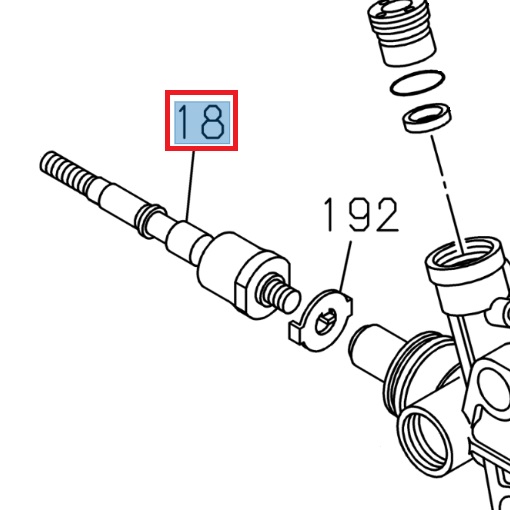 18

192