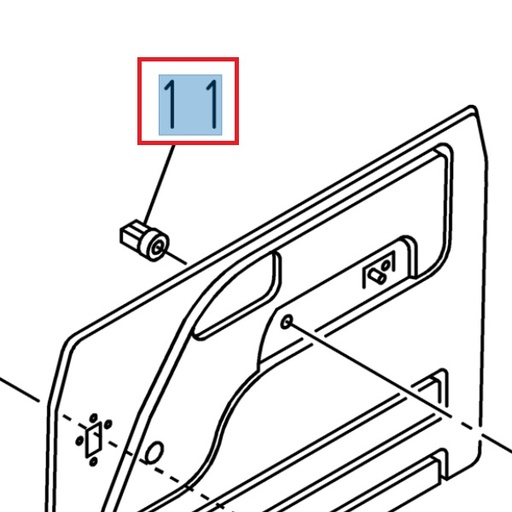 11