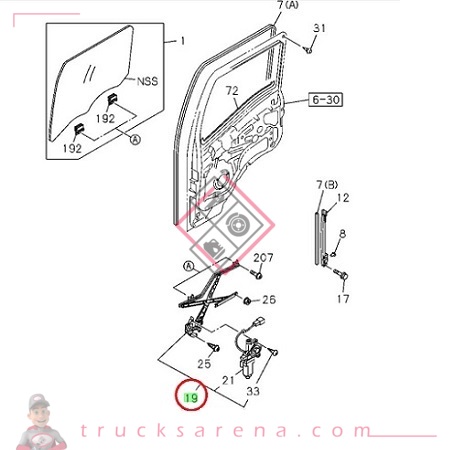 7(A)
31
1
NSS
192
192
A
72
6-30
7(B)
12
8
17
A
207
26
25
21
33
19
trucksarena.com