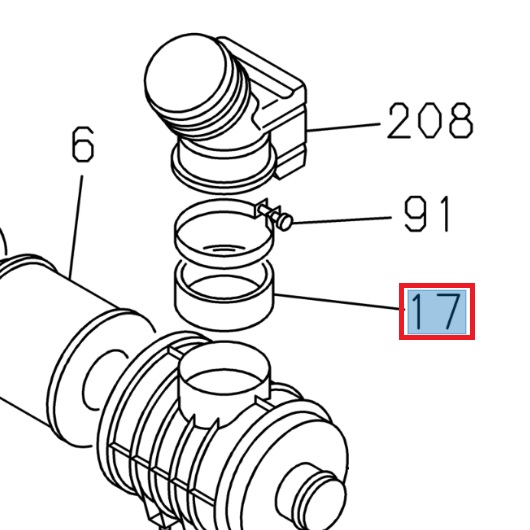 208
6
91
17