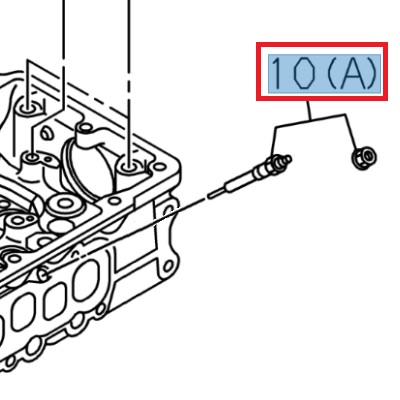 10(A)