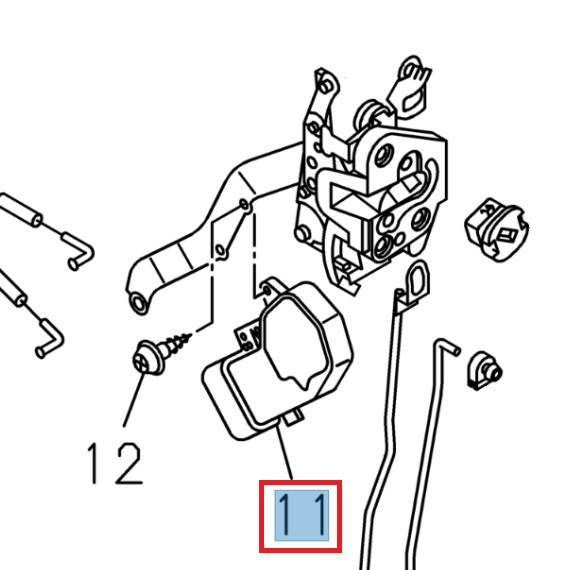 12

11